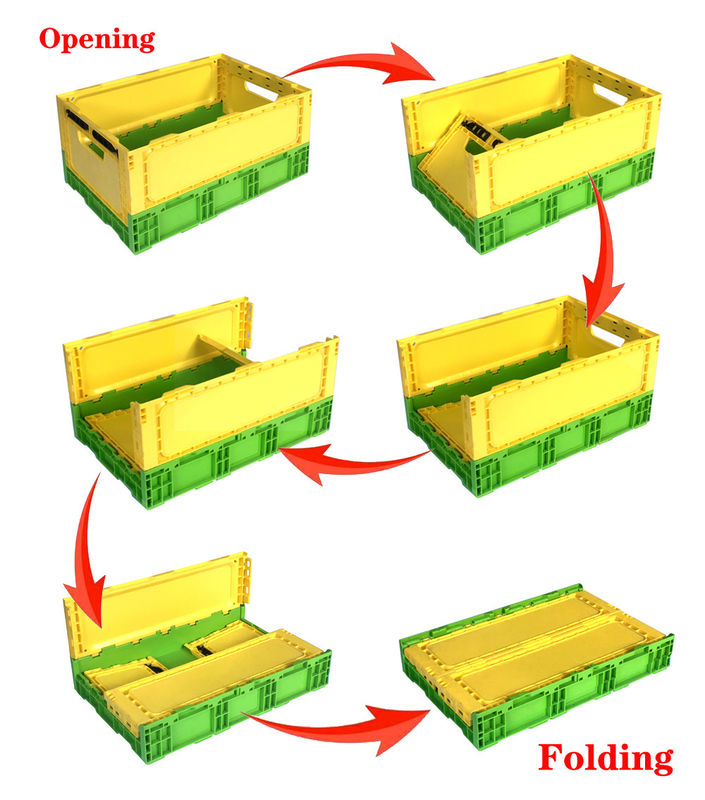 Opening

Folding